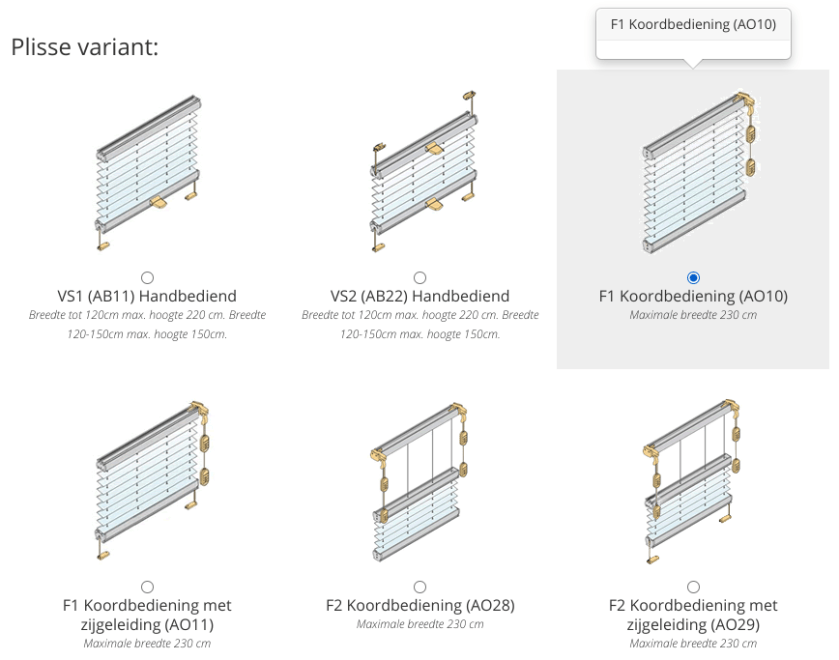 F1 Koordbediening (AO10)

Plisse variant:

VS1 (AB11) Handbediend
Breedte tot 120cm max. hoogte 220 cm. Breedte 120-150cm max. hoogte 150cm.

VS2 (AB22) Handbediend
Breedte tot 120cm max. hoogte 220 cm. Breedte 120-150cm max. hoogte 150cm.

F1 Koordbediening (AO10)
Maximale breedte 230 cm

F1 Koordbediening met zijgeleiding (AO11)
Maximale breedte 230 cm

F2 Koordbediening (AO28)
Maximale breedte 230 cm

F2 Koordbediening met zijgeleiding (AO29)
Maximale breedte 230 cm